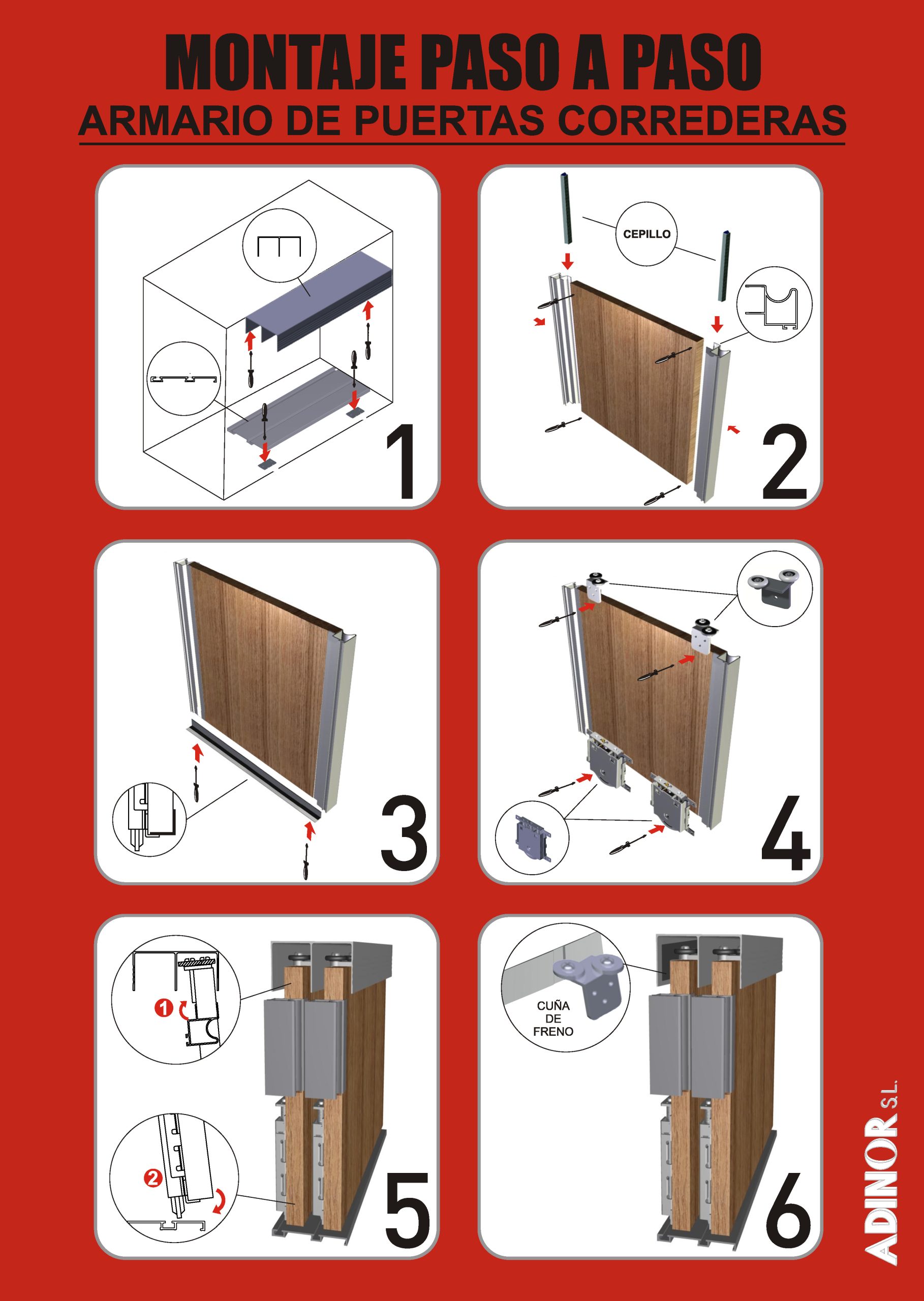 MONTAJE PASO A PASO
ARMARIO DE PUERTAS CORREDERAS

1

CEPILLO

2

3

4

1

2

5

CUÑA DE FRENO

6

ADINOR S.L.