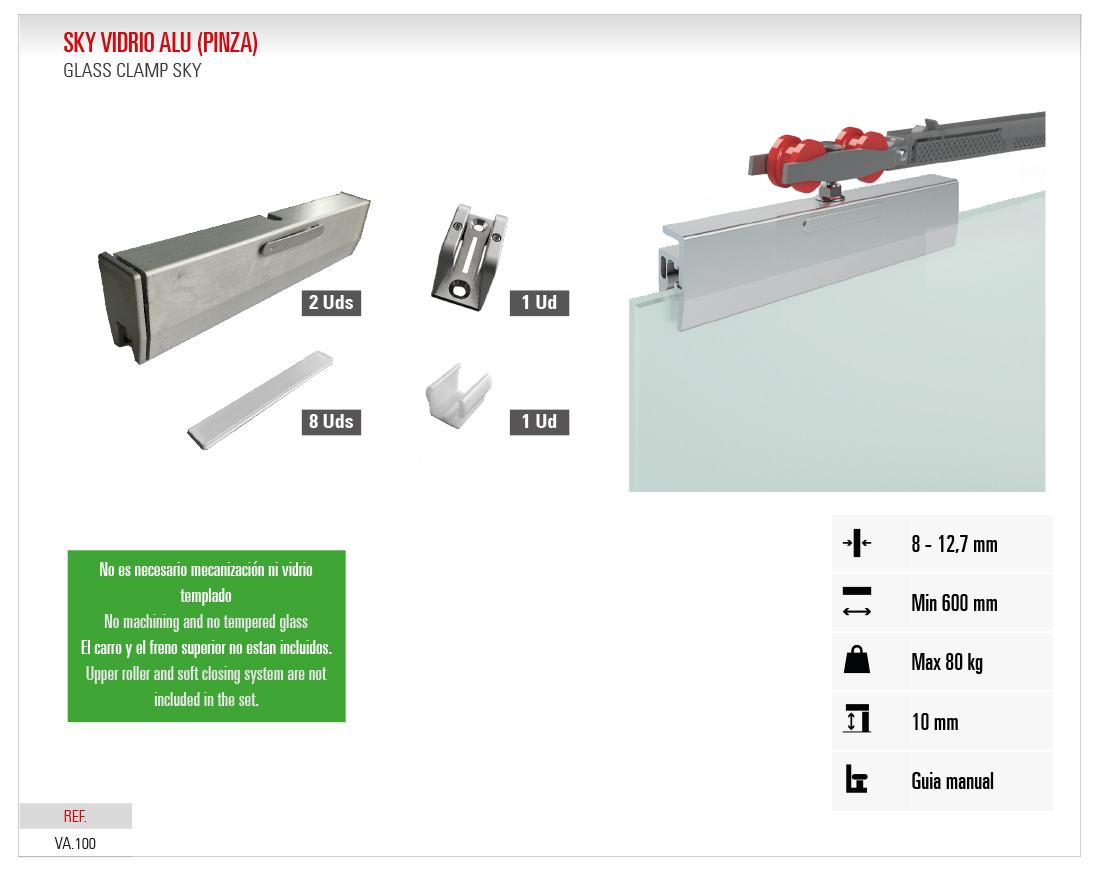 SKY VIDRIO ALU (PINZA)
GLASS CLAMP SKY

2 Uds

1 Ud

8 Uds

1 Ud

No es necesario mecanización ni vidrio templado
No machining and no tempered glass
El carro y el freno superior no estan incluidos.
Upper roller and soft closing system are not included in the set.

8 - 12,7 mm

Min 600 mm

Max 80 kg

10 mm

Guia manual

REF.
VA.100