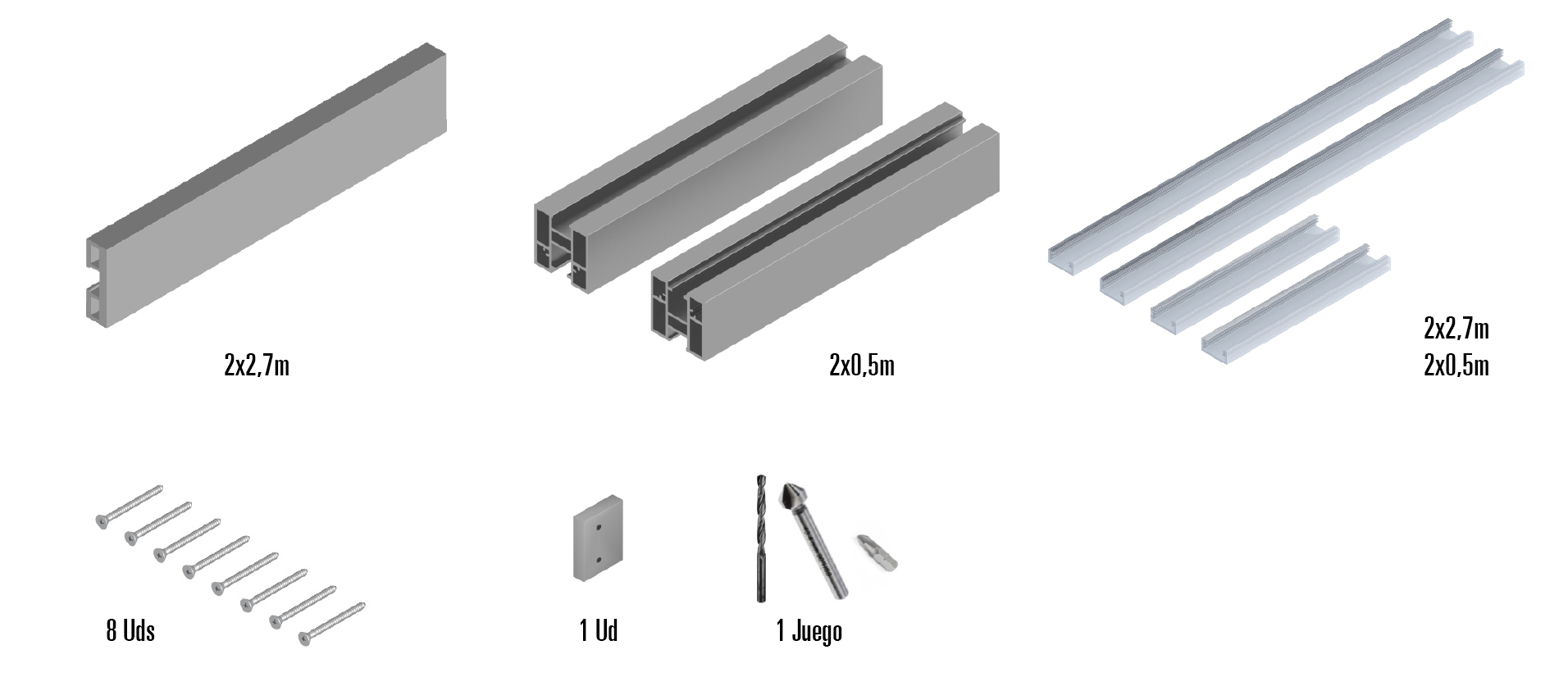 2x2,7m

2x0,5m

2x2,7m
2x0,5m

8 Uds

1 Ud

1 Juego